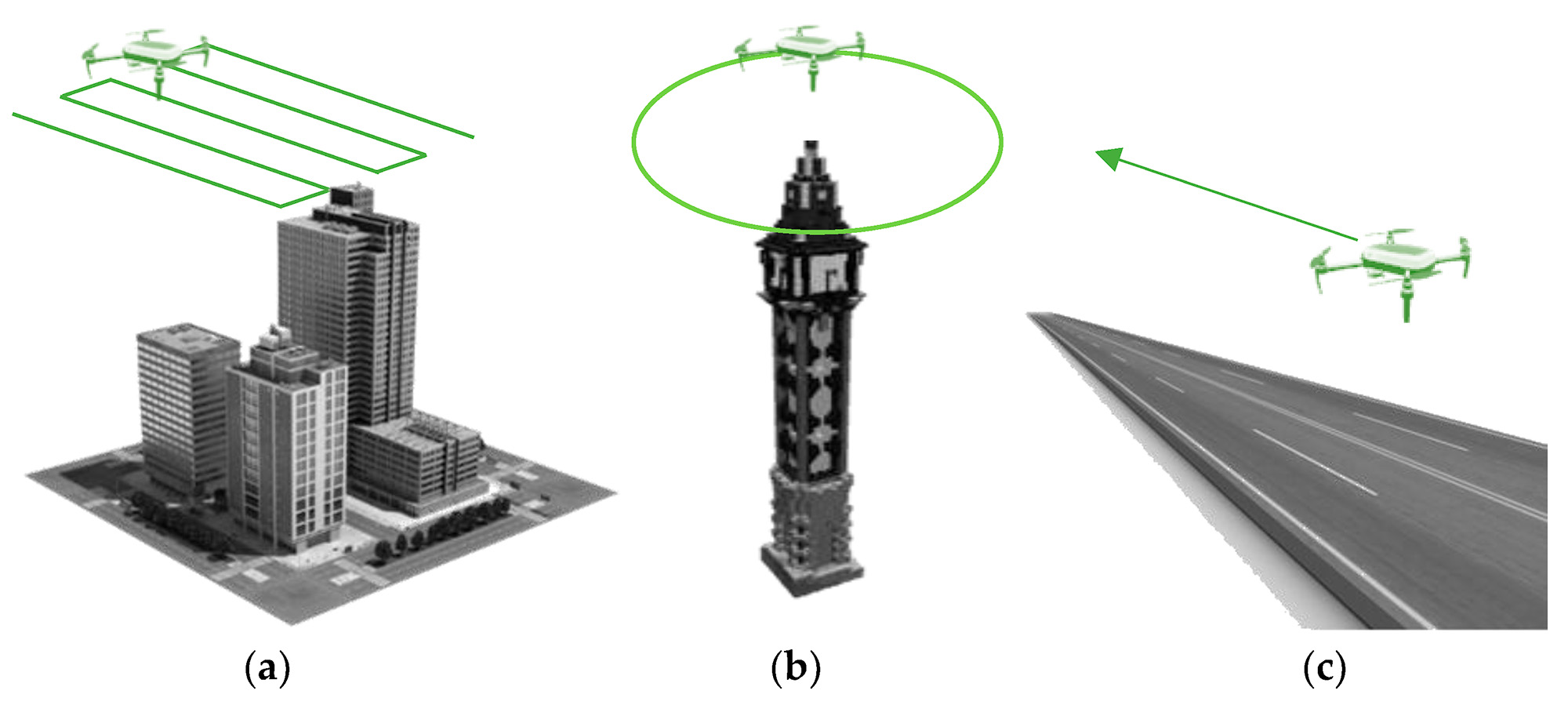 (a)

(b)

(c)